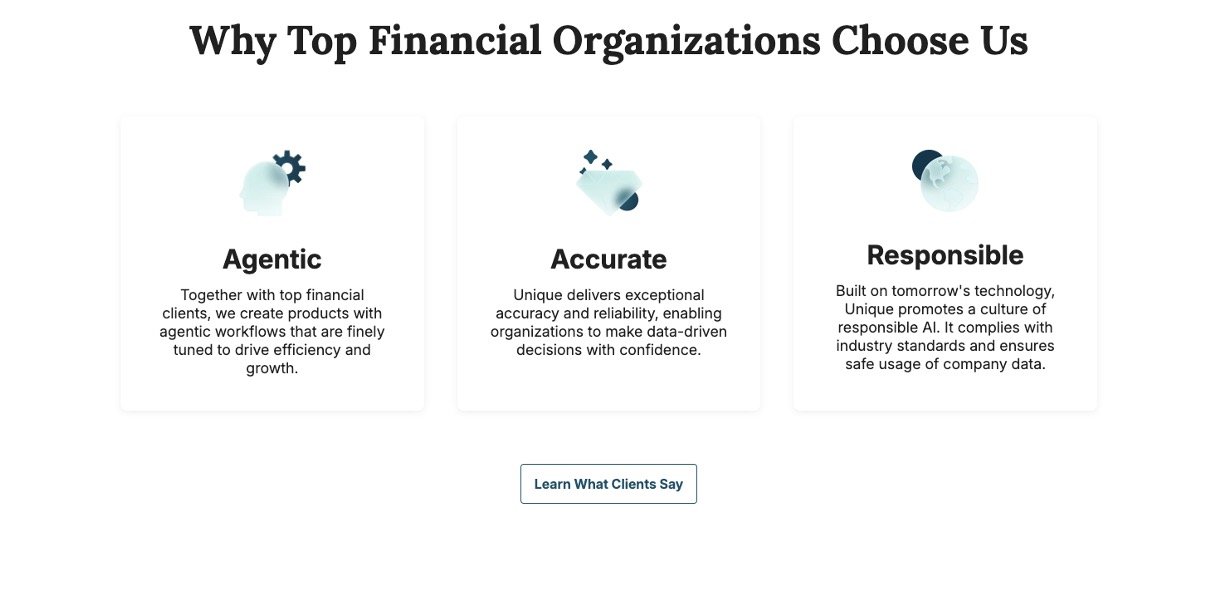 Why Top Financial Organizations Choose Us

Agentic

Together with top financial clients, we create products with agentic workflows that are finely tuned to drive efficiency and growth.

Accurate

Unique delivers exceptional accuracy and reliability, enabling organizations to make data-driven decisions with confidence.

Responsible

Built on tomorrow's technology, Unique promotes a culture of responsible AI. It complies with industry standards and ensures safe usage of company data.

Learn What Clients Say