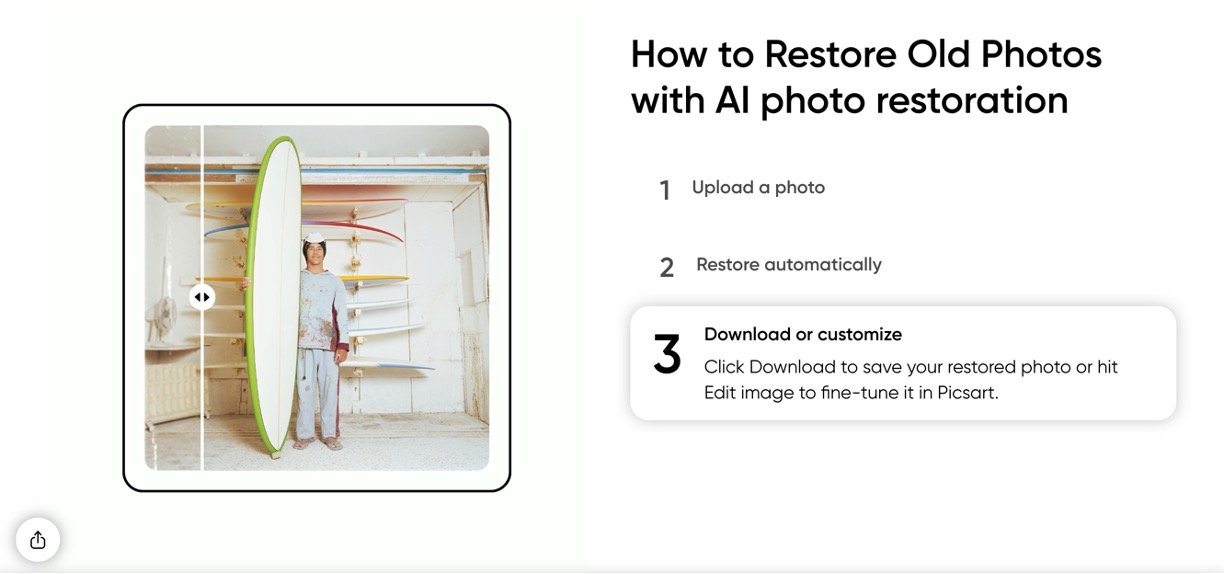 How to Restore Old Photos with AI photo restoration

1 Upload a photo

2 Restore automatically

3 Download or customize

Click Download to save your restored photo or hit Edit image to fine-tune it in Picsart.