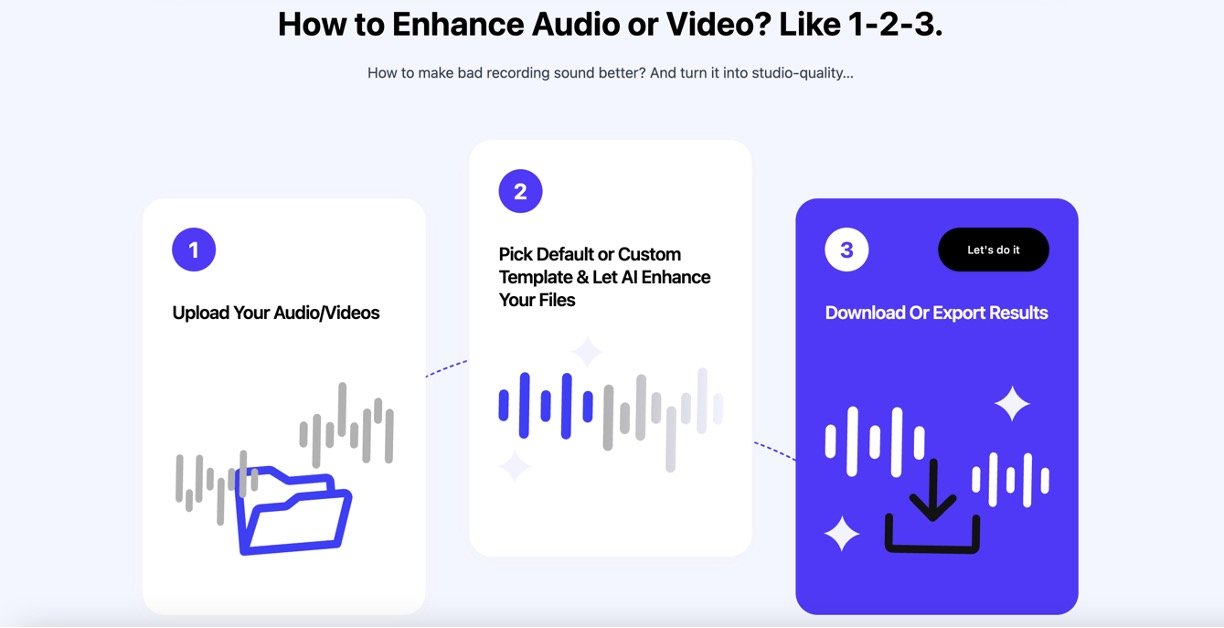 How to Enhance Audio or Video? Like 1-2-3.

How to make bad recording sound better? And turn it into studio-quality...

1

Upload Your Audio/Videos

2

Pick Default or Custom Template & Let AI Enhance Your Files

3

Let's do it

Download Or Export Results