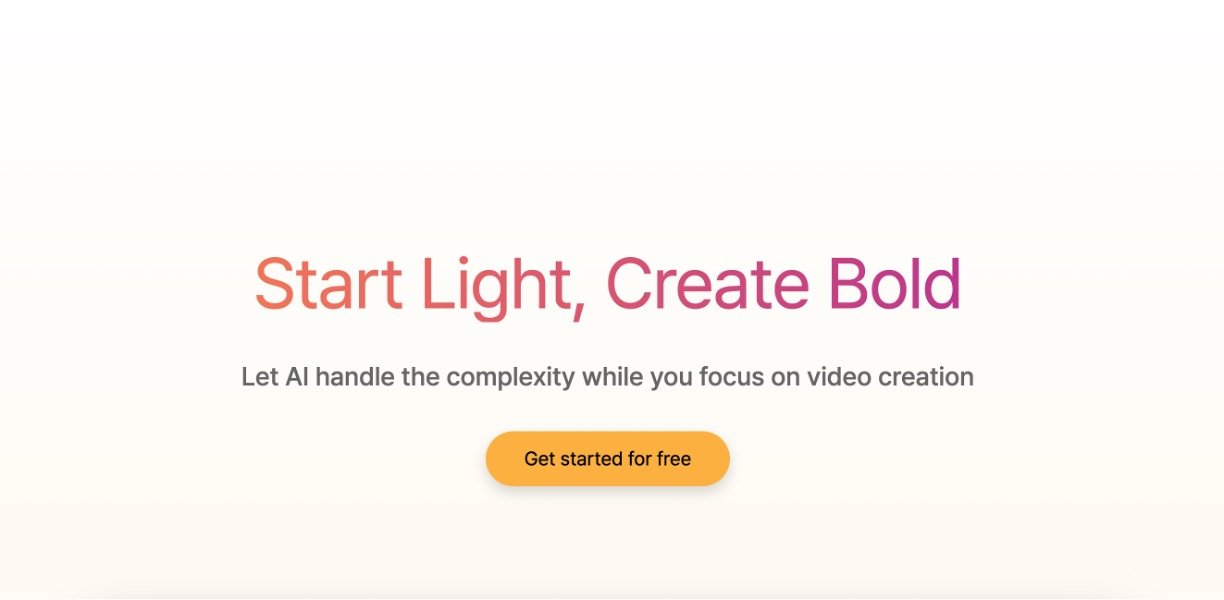 Start Light, Create Bold

Let AI handle the complexity while you focus on video creation

Get started for free