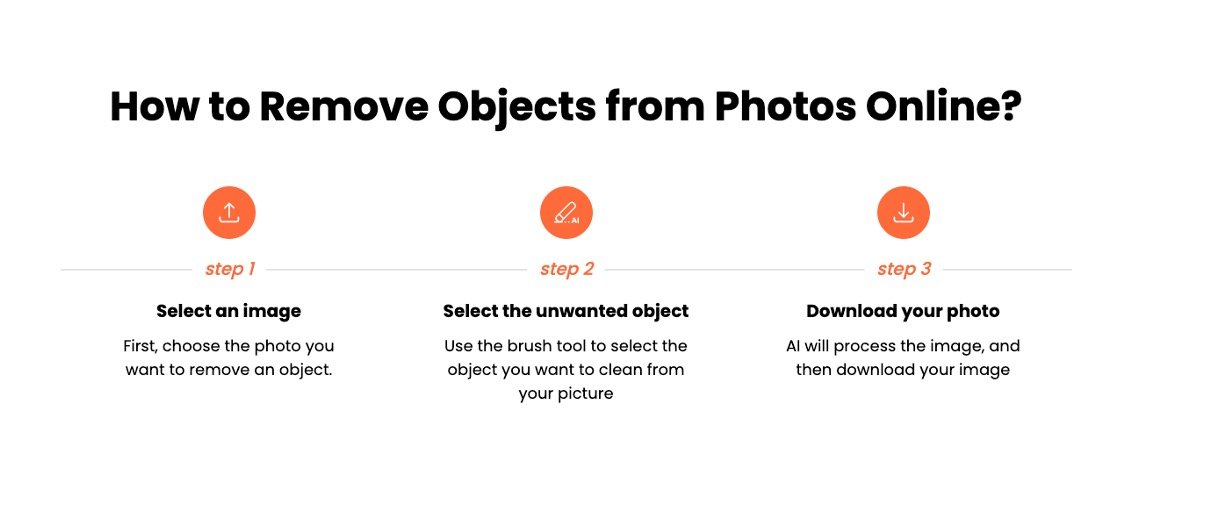 How to Remove Objects from Photos Online?

step 1

Select an image

First, choose the photo you want to remove an object.

step 2

Select the unwanted object

Use the brush tool to select the object you want to clean from your picture

step 3

Download your photo

AI will process the image, and then download your image