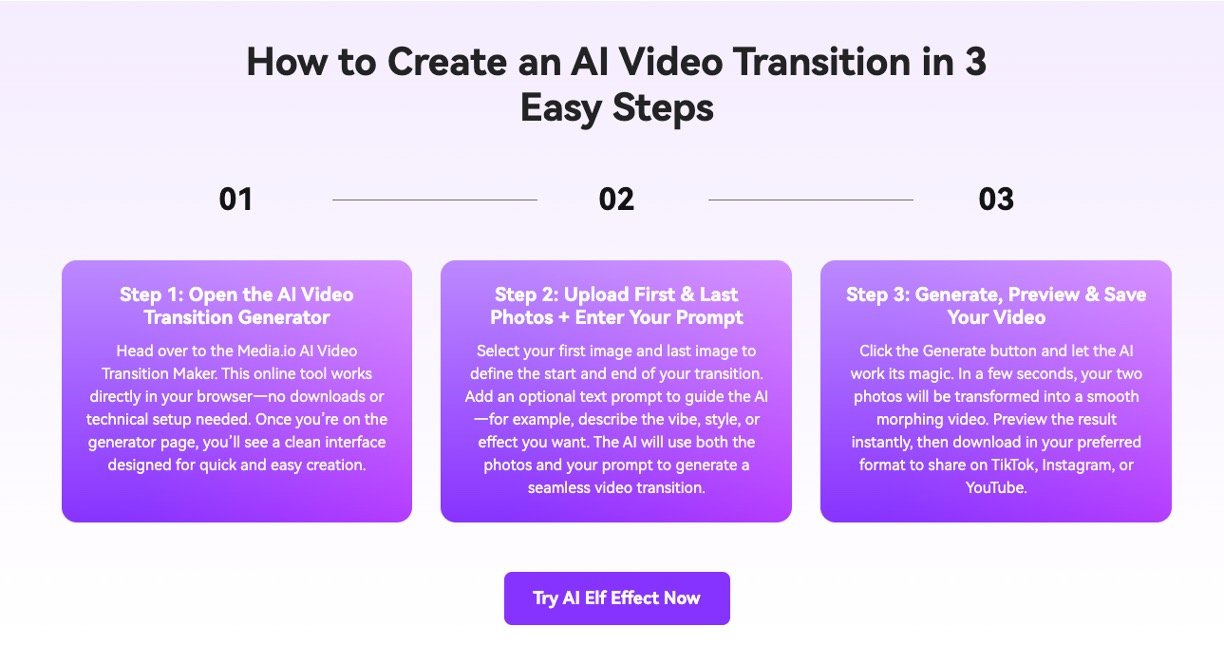 How to Create an AI Video Transition in 3 Easy Steps

01

02

03

Step 1: Open the AI Video Transition Generator

Head over to the Media.io AI Video Transition Maker. This online tool works directly in your browser—no downloads or technical setup needed. Once you're on the generator page, you'll see a clean interface designed for quick and easy creation.

Step 2: Upload First & Last Photos + Enter Your Prompt

Select your first image and last image to define the start and end of your transition. Add an optional text prompt to guide the AI—for example, describe the vibe, style, or effect you want. The AI will use both the photos and your prompt to generate a seamless video transition.

Step 3: Generate, Preview & Save Your Video

Click the Generate button and let the AI work its magic. In a few seconds, your two photos will be transformed into a smooth morphing video. Preview the result instantly, then download in your preferred format to share on TikTok, Instagram, or YouTube.

Try AI Elf Effect Now