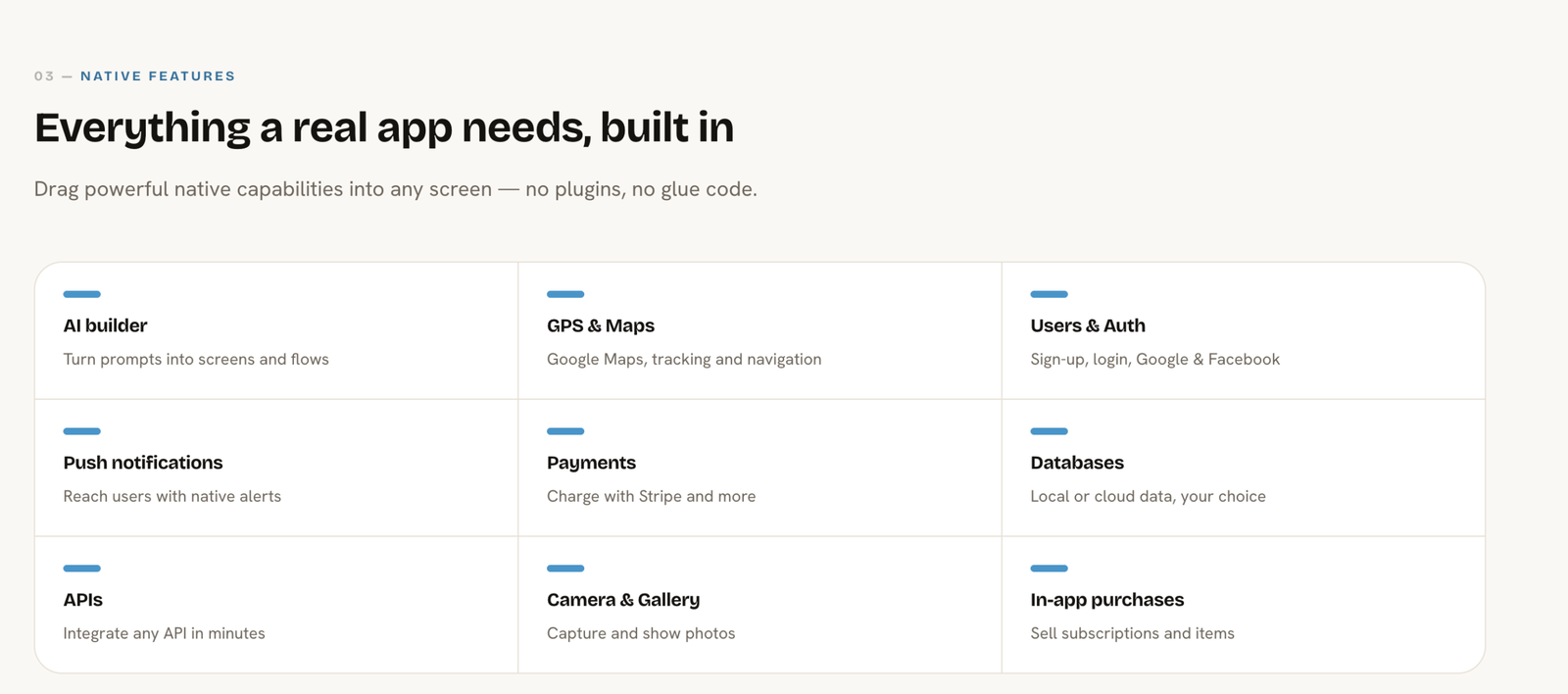 03 — NATIVE FEATURES

Everything a real app needs, built in

Drag powerful native capabilities into any screen — no plugins, no glue code.

AI builder
Turn prompts into screens and flows

GPS & Maps
Google Maps, tracking and navigation

Users & Auth
Sign-up, login, Google & Facebook

Push notifications
Reach users with native alerts

Payments
Charge with Stripe and more

Databases
Local or cloud data, your choice

APIs
Integrate any API in minutes

Camera & Gallery
Capture and show photos

In-app purchases
Sell subscriptions and items