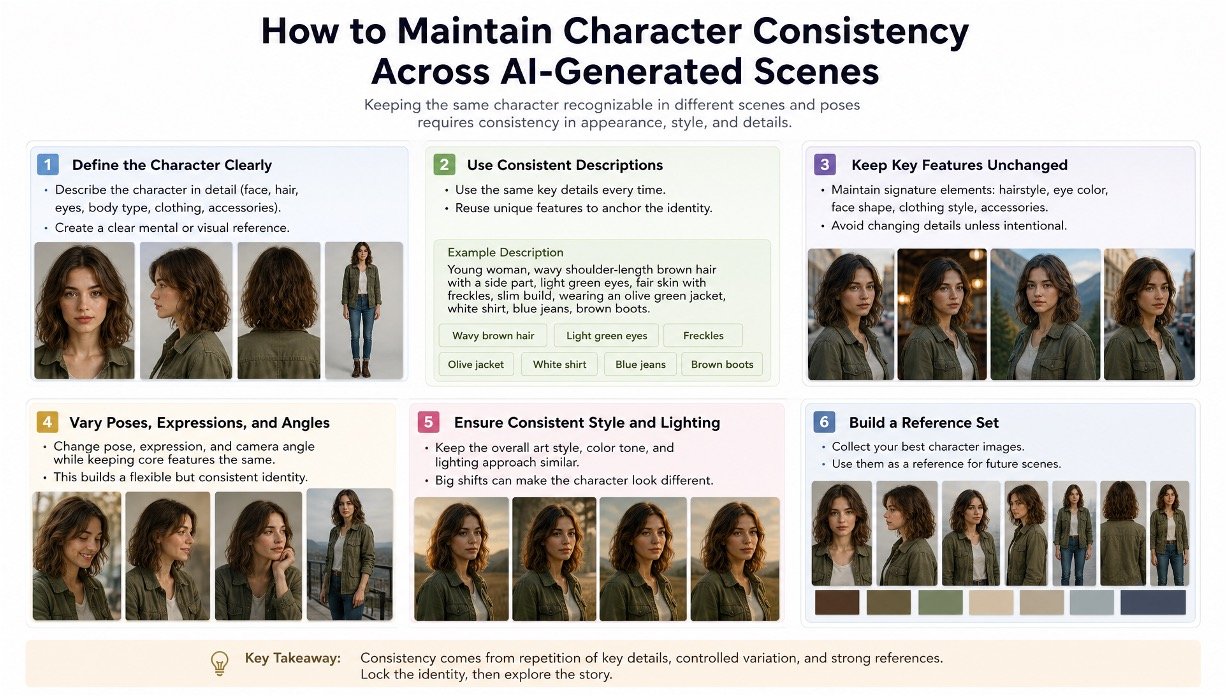 How to Maintain Character Consistency Across AI-Generated Scenes

Keeping the same character recognizable in different scenes and poses requires consistency in appearance, style, and details.

1 Define the Character Clearly

• Describe the character in detail (face, hair, eyes, body type, clothing, accessories).
• Create a clear mental or visual reference.

2 Use Consistent Descriptions

• Use the same key details every time.
• Reuse unique features to anchor the identity.

Example Description
Young woman, wavy shoulder-length brown hair with a side part, light green eyes, fair skin with freckles, slim build, wearing an olive green jacket, white shirt, blue jeans, brown boots.

Wavy brown hair
Light green eyes
Freckles
Olive jacket
White shirt
Blue jeans
Brown boots

3 Keep Key Features Unchanged

• Maintain signature elements: hairstyle, eye color, face shape, clothing style, accessories.
• Avoid changing details unless intentional.

4 Vary Poses, Expressions, and Angles

• Change pose, expression, and camera angle while keeping core features the same.
• This builds a flexible but consistent identity.

5 Ensure Consistent Style and Lighting

• Keep the overall art style, color tone, and lighting approach similar.
• Big shifts can make the character look different.

6 Build a Reference Set

• Collect your best character images.
• Use them as a reference for future scenes.

Key Takeaway: Consistency comes from repetition of key details, controlled variation, and strong references. Lock the identity, then explore the story.